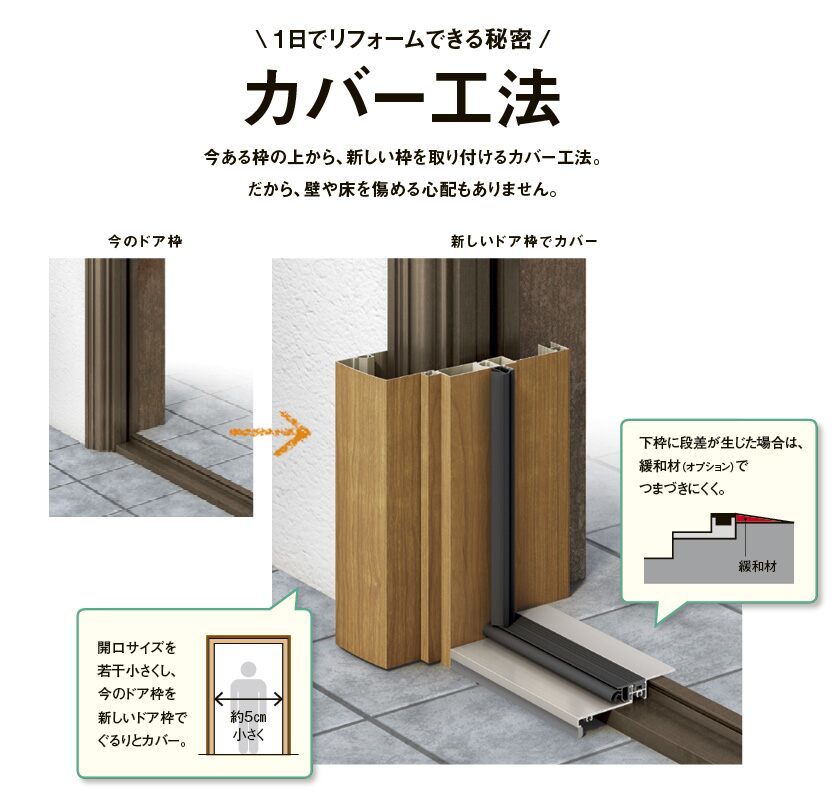 ＼1日でリフォームできる秘密／

カバー工法

今ある枠の上から、新しい枠を取り付けるカバー工法。
だから、壁や床を傷める心配もありません。

今のドア枠

新しいドア枠でカバー

下枠に段差が生じた場合は、緩和材(オプション)でつまづきにくく。

緩和材

開口サイズを若干小さくし、今のドア枠を新しいドア枠でぐるりとカバー。

約5cm
小さく